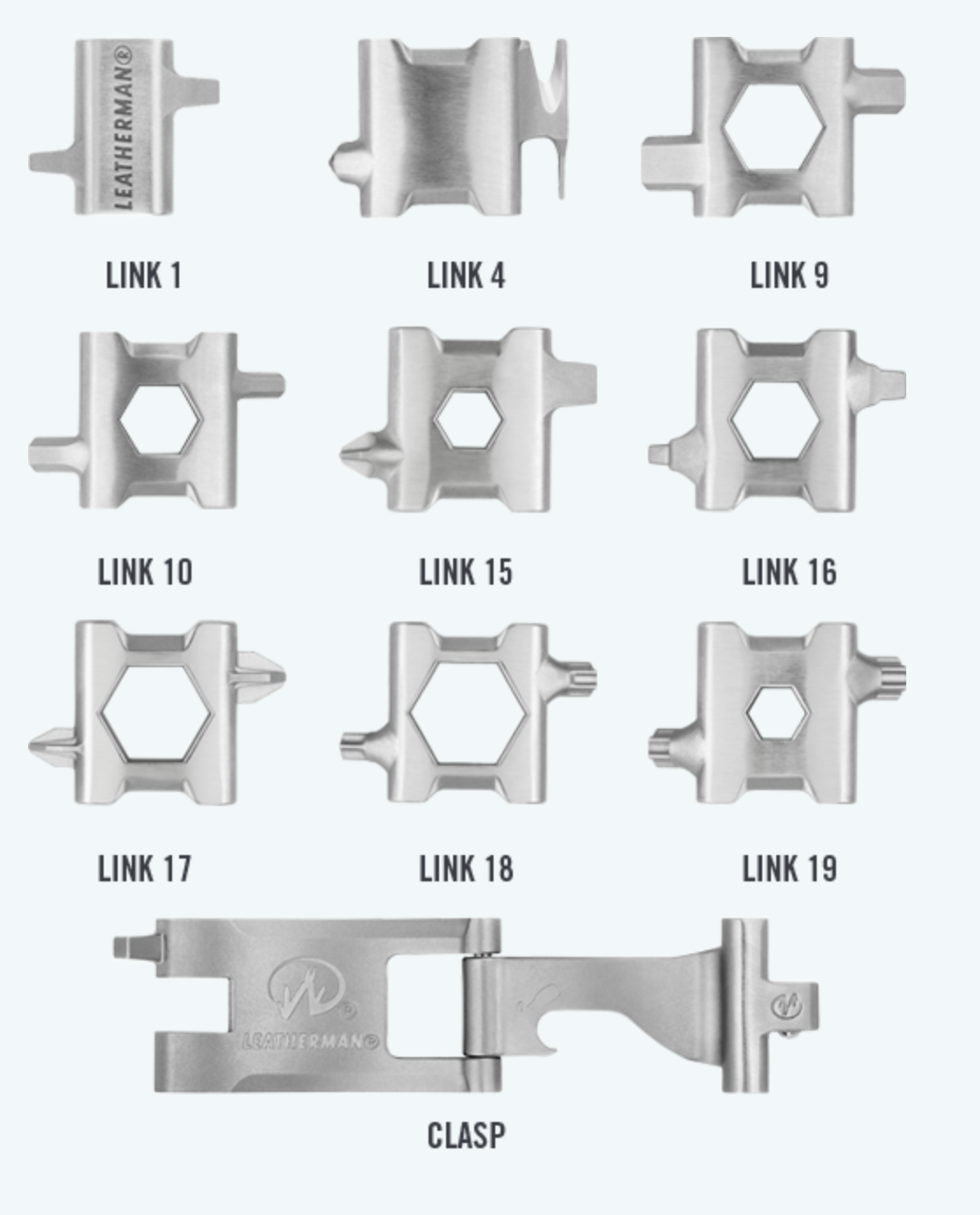 LEATHERMAN®

LINK 1

LINK 4

LINK 9

LINK 10

LINK 15

LINK 16

LINK 17

LINK 18

LINK 19

LEATHERMAN®

CLASP